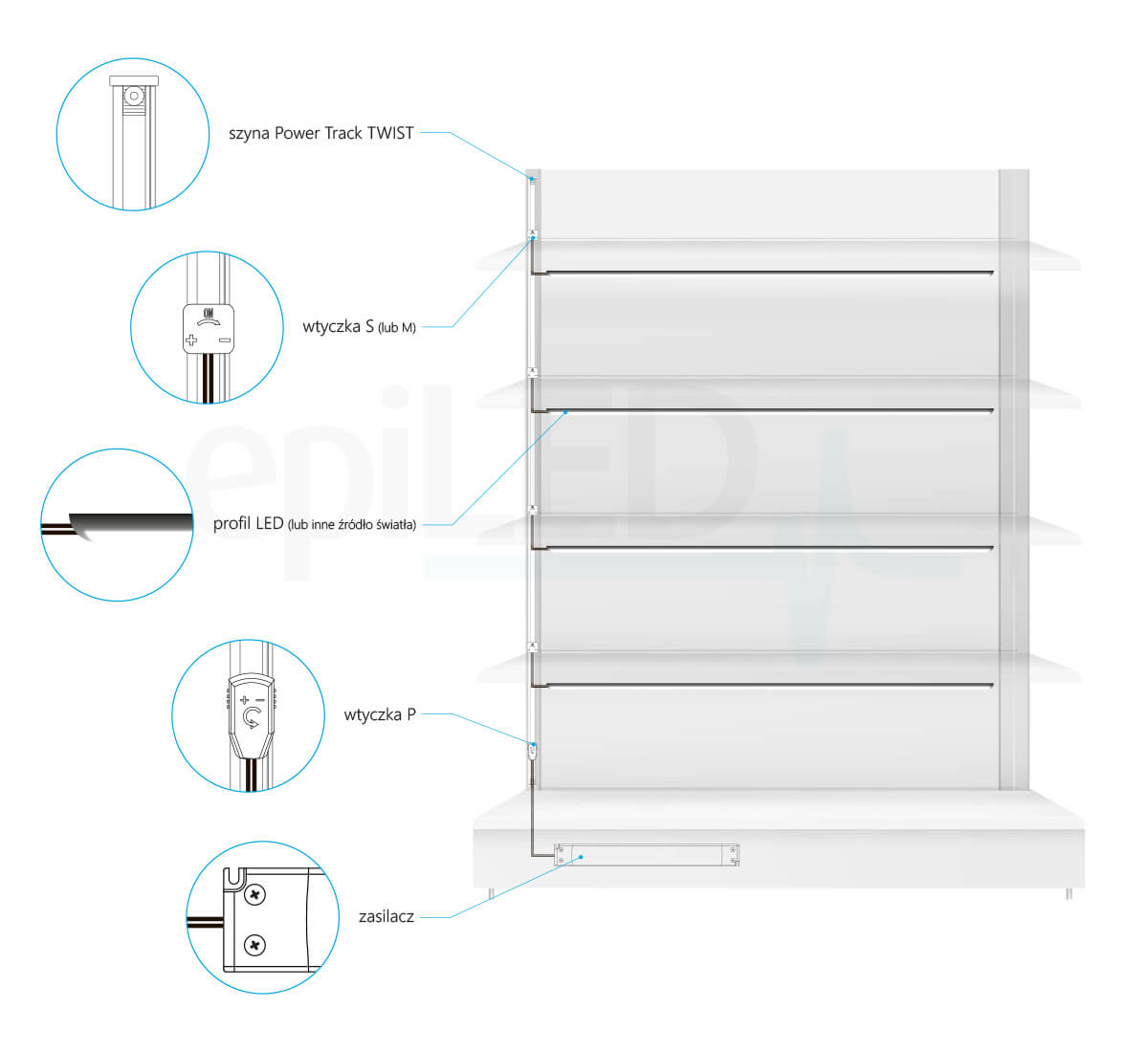 szyna Power Track TWIST

wtyczka S (lub M)

profil LED (lub inne źródło światła)

wtyczka P

zasilacz

epiLED